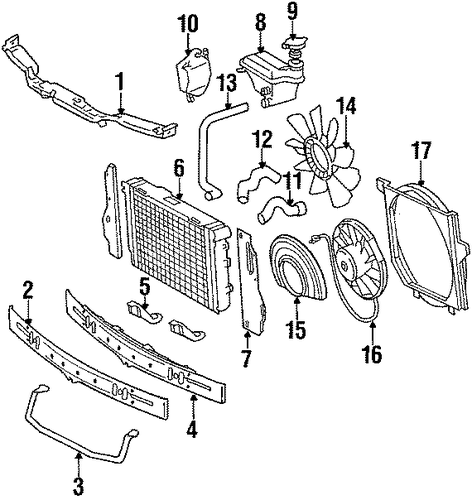 10
8
9
1
13
14
12
17
6
11
2
5
15
7
16
4
3