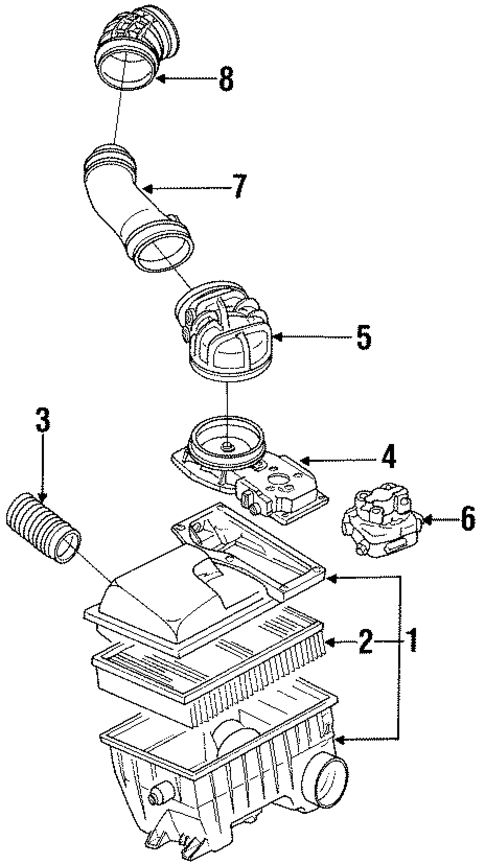 8
7
5
3
4
6
2
1