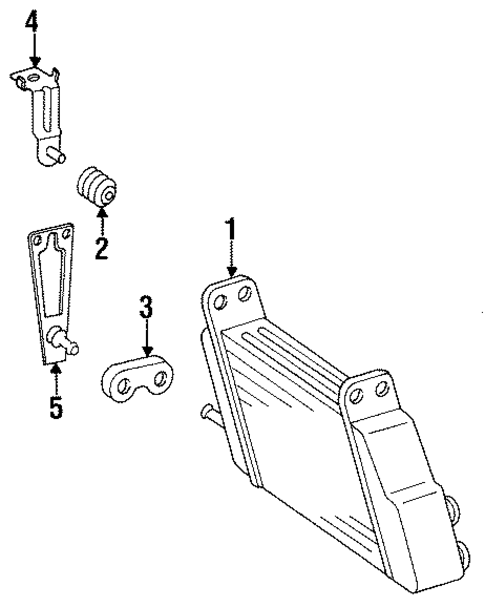 4
2
1
3
5