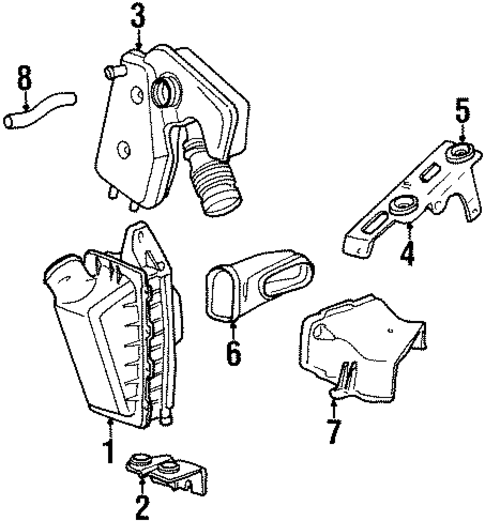 3
8
5
4
6
7
1
2