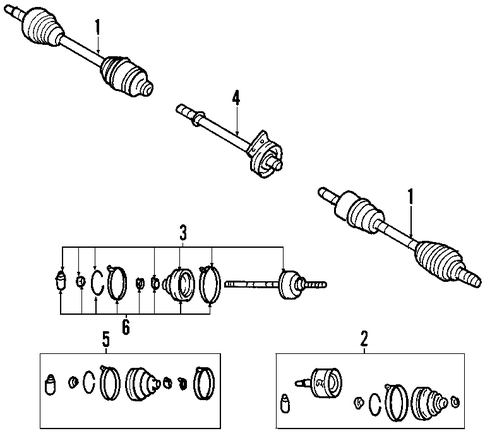 1
4
1
3
6
5
2