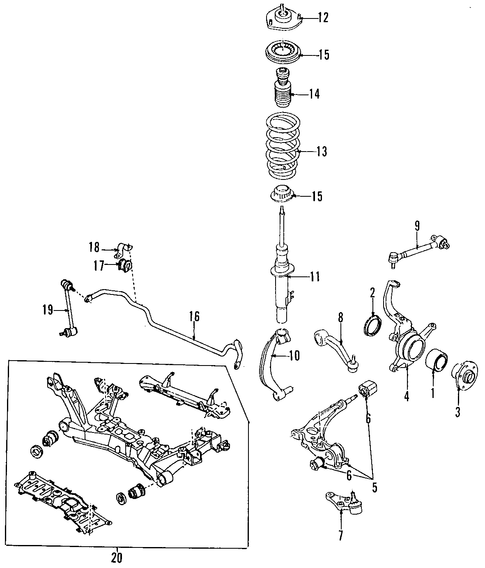 12
15
14
13
15
9
18
17
11
2
19
16
8
10
4
1
3
6
6
5
7
20