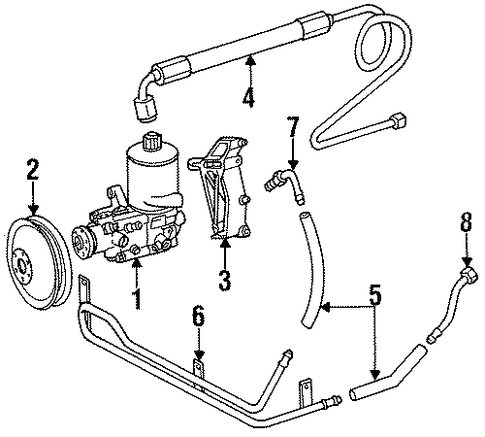 4
7
2
8
3
1
5
6