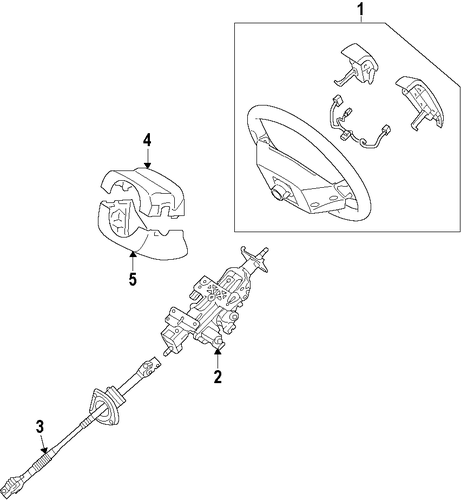 1

4

5

2

3