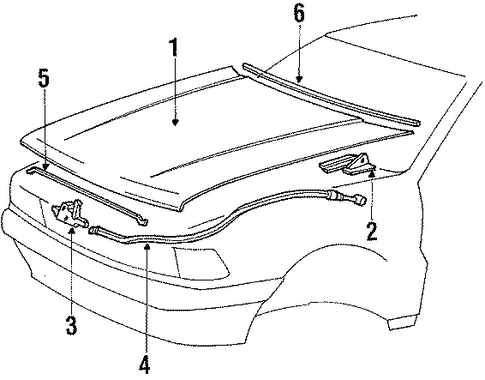 6
1
5
2
3
4