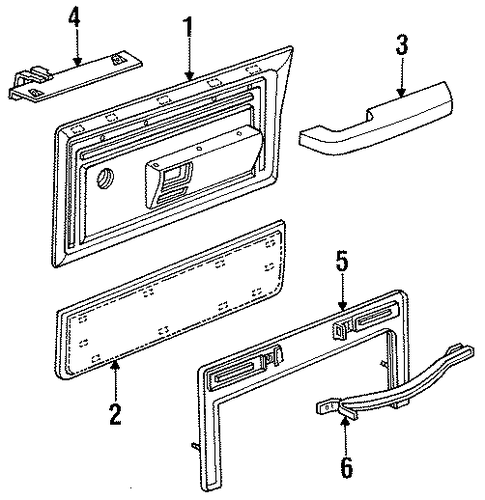 4
1
3
5
2
6