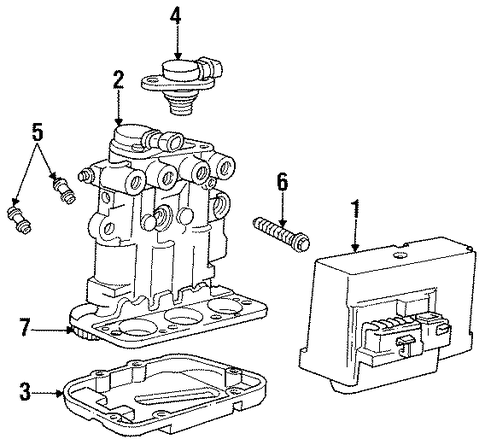 4
2
5
6
1
7
3