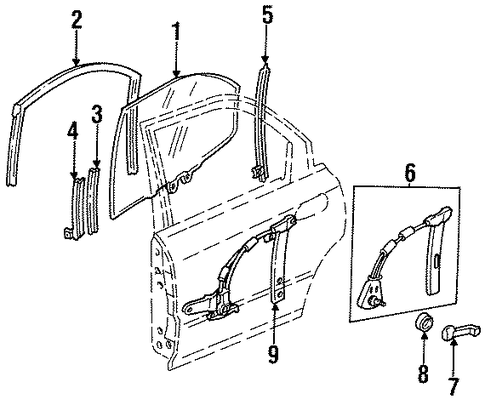 2
1
5
4
3
6
9
8
7