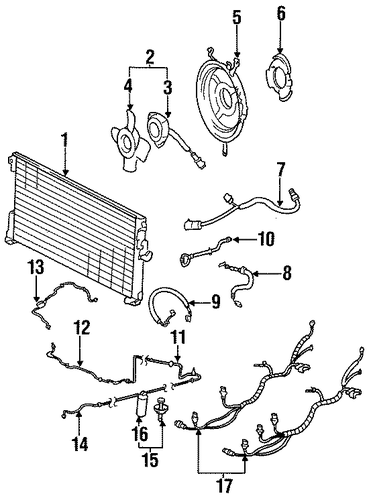 2
5
6
4
3
1
7
10
8
13
9
12
11
14
16
15
17