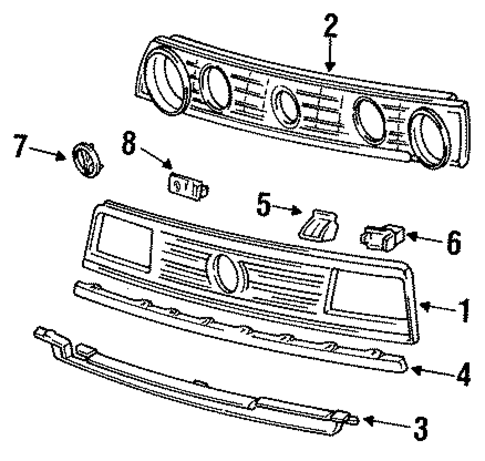 2
7
8
5
6
1
4
3