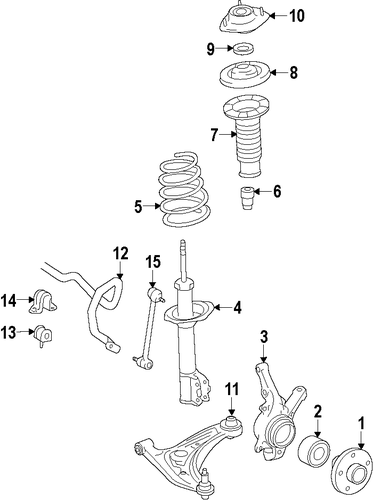 10
9
8
7
6
5
12
15
14
4
13
3
11
2
1