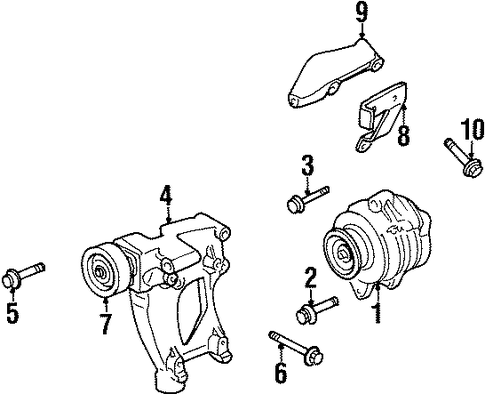 9
8
10
3
4
5
7
2
1
6