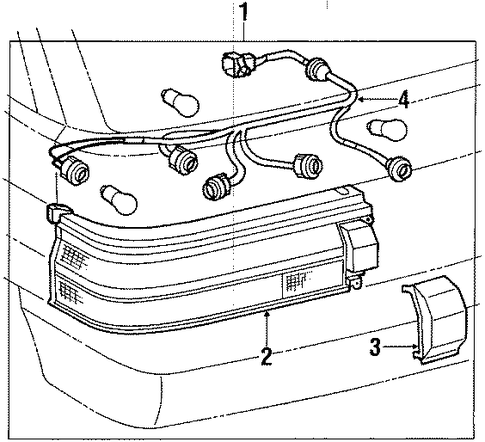 1
4
2
3