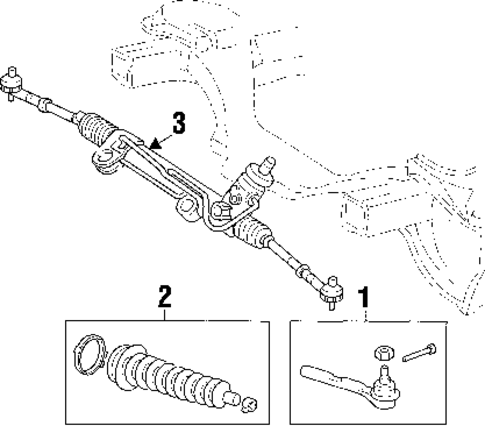 3

2

1