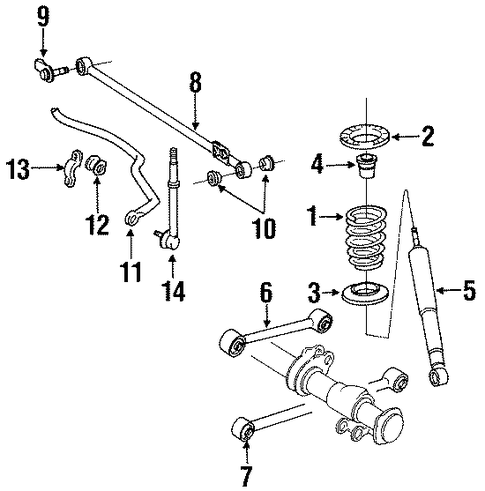 9
8
2
13
4
12
10
1
11
14
6
3
5
7