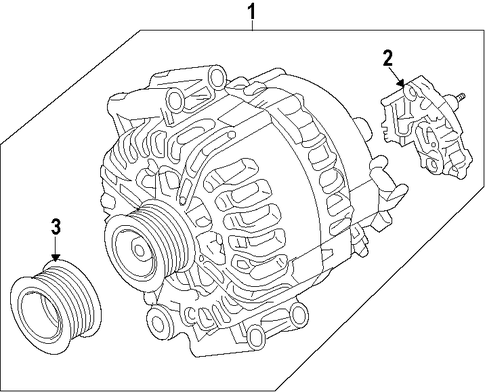 1
2
3