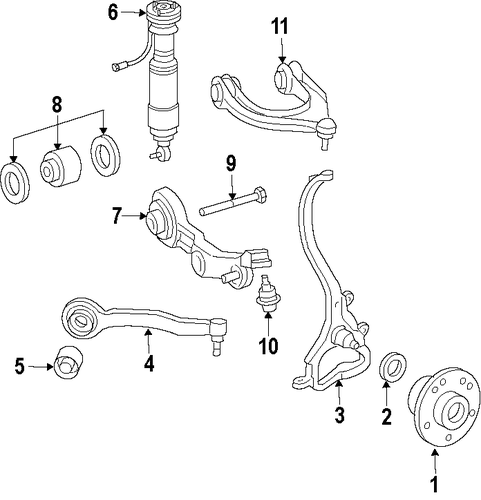 6
11
8
9
7
10
4
5
3
2
1