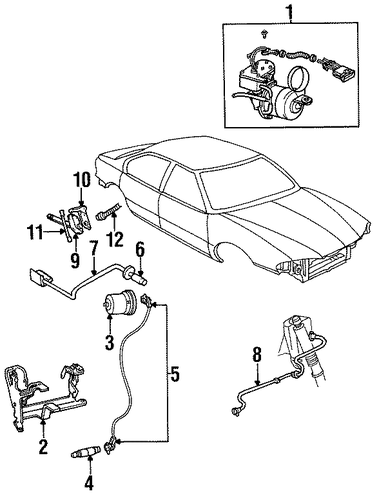 1

10

11

12

9

7

6

3

5

8

2

4