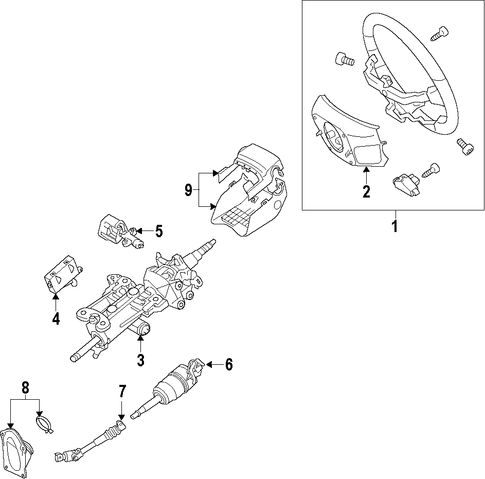 2
1
9
5
4
3
6
8
7