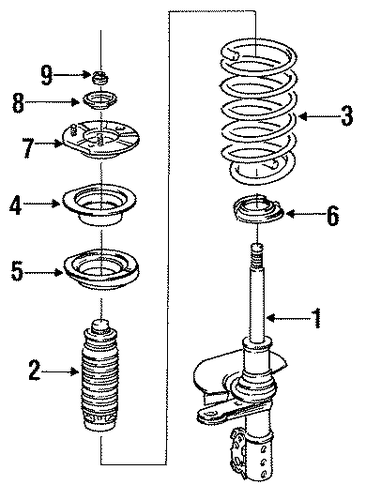 9
8
7
4
5
2
3
6
1