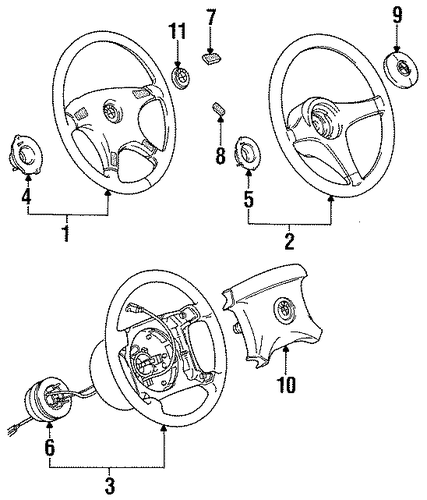 11
7
9
8
4
5
1
2
10
6
3