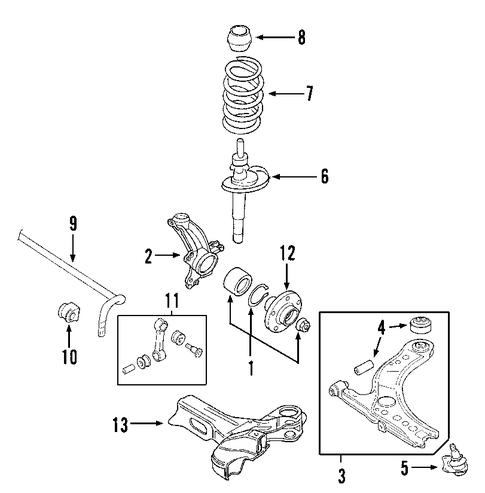 8
7
6
9
2
12
11
4
10
1
13
3
5