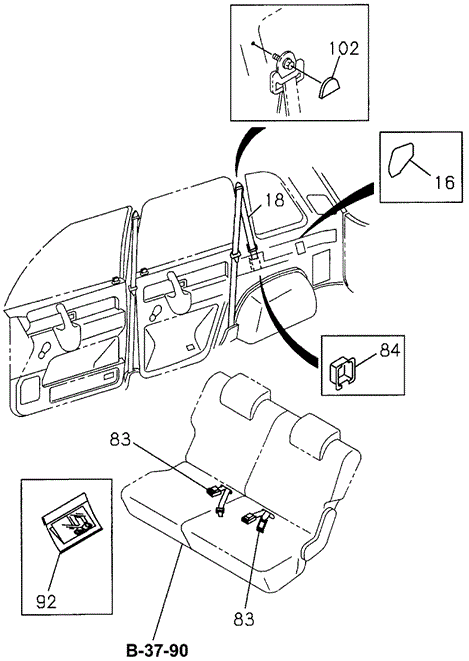 102

16

18

84

83

92

83

B-37-90