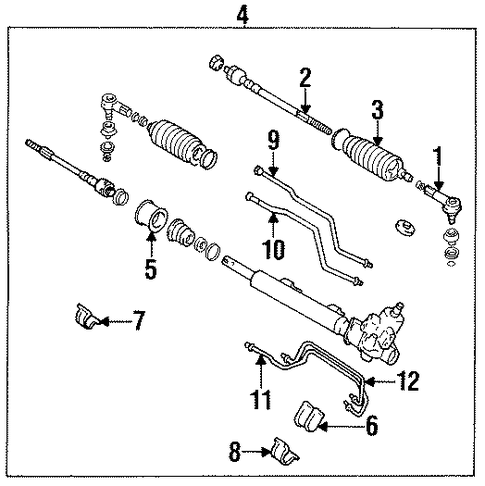 4
2
3
9
1
10
5
7
12
11
6
8