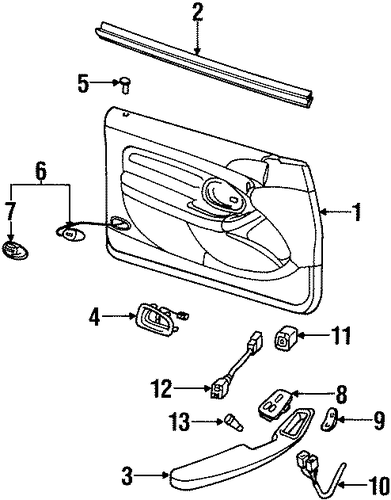 2
5
6
7
1
4
11
12
8
13
9
3
10