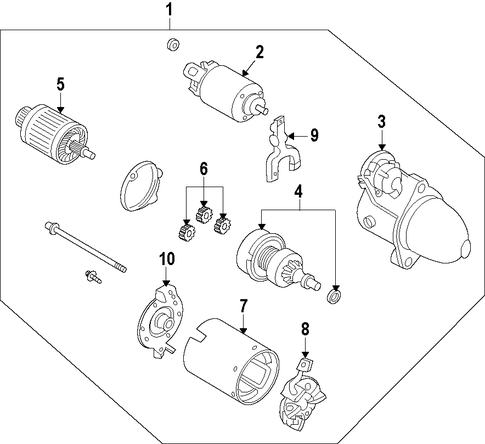 1
2
5
3
9
6
4
10
7
8