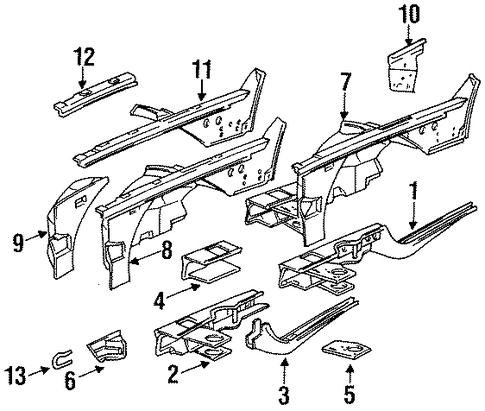 10
12
11
7
1
9
8
4
13
6
2
3
5