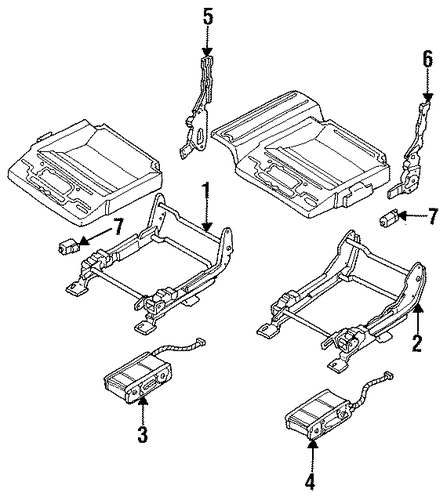 5
6
1
7
7
2
3
4