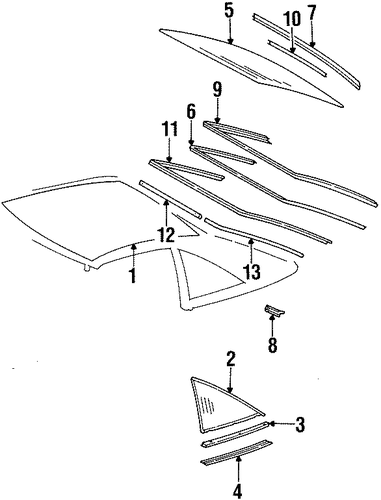 5
10
7
9
6
11
12
1
13
8
2
3
4