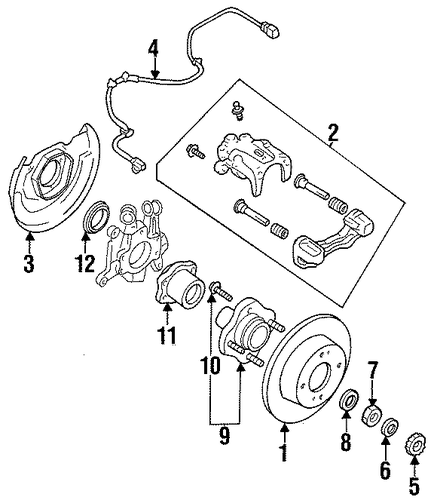 4
2
3
12
11
10
9
1
7
8
6
5