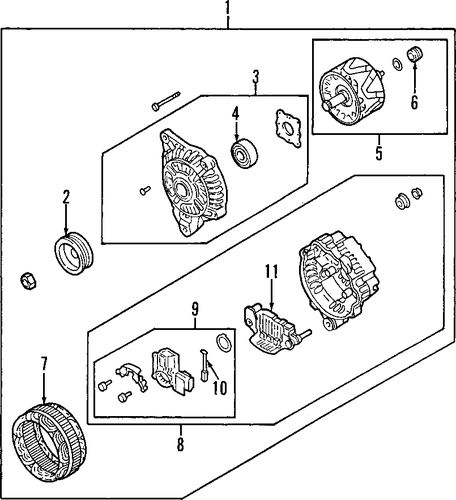 1
3
4
6
5
2
11
9
10
7
8