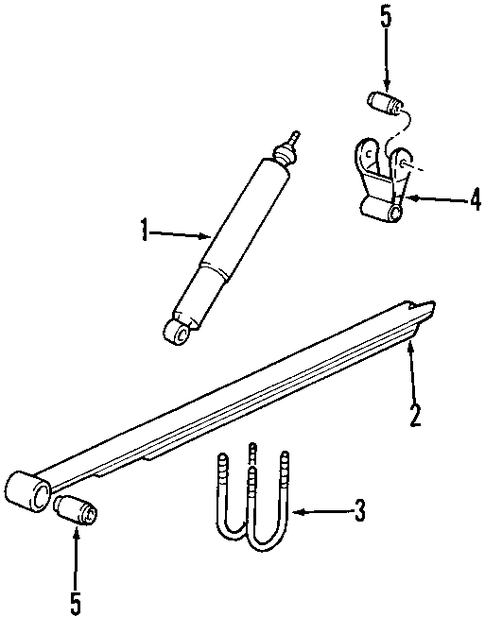 5
4
1
2
3
5