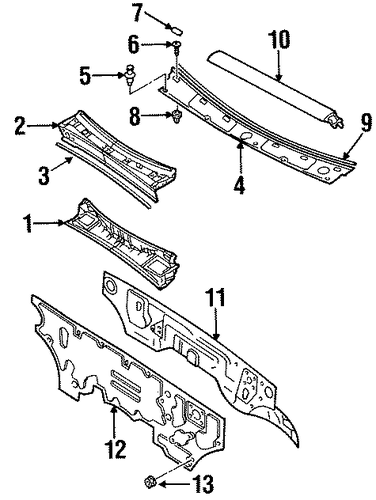 7
6
10
5
8
2
9
3
4
1
11
12
13