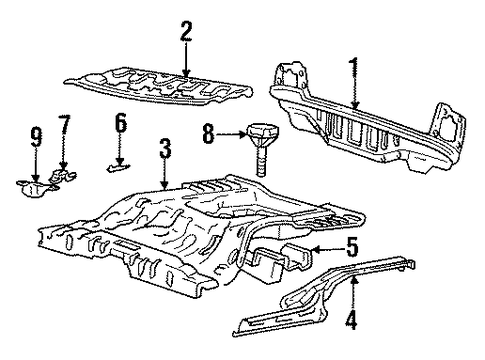 2
1
9
7
6
8
3
5
4