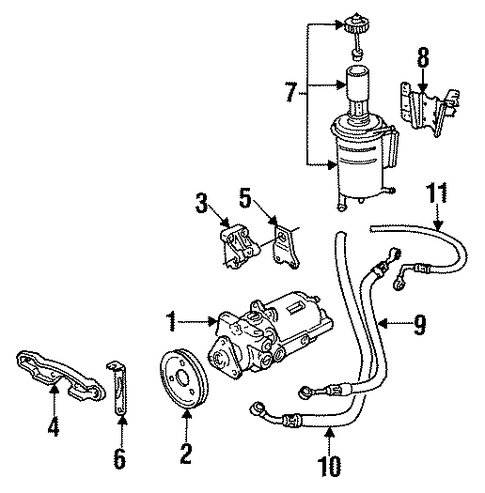 7
8
3
5
11
1
9
4
6
2
10