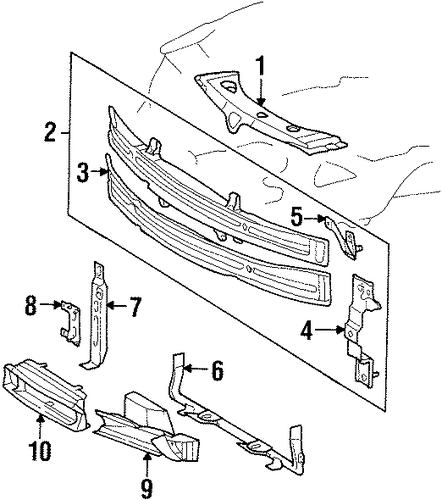 1
2
3
5
8
7
4
6
10
9