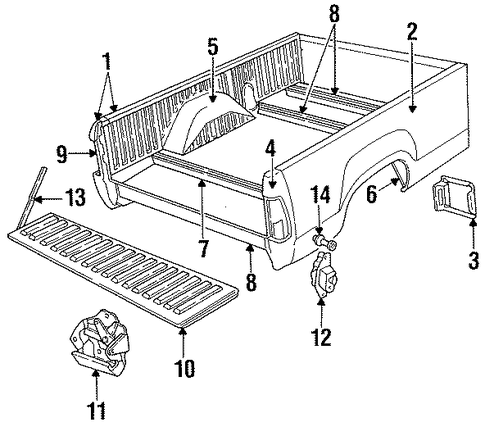 1
5
8
2
9
4
13
14
6
3
7
8
12
10
11