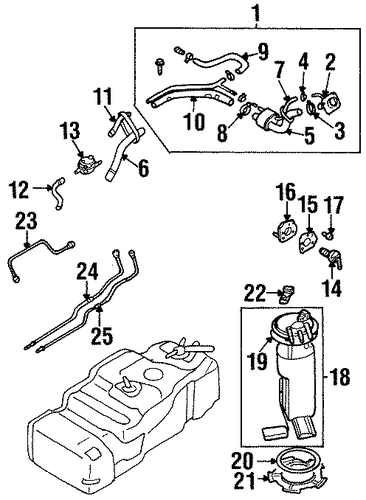 1
9
4
2
7
11
10
8
3
5
13
6
12
16
15
17
23
14
24
22
25
19
18
20
21