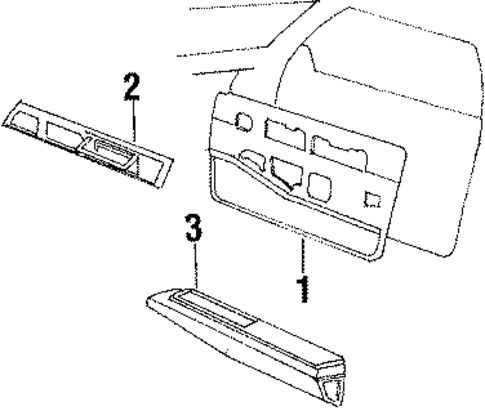 2

3

1