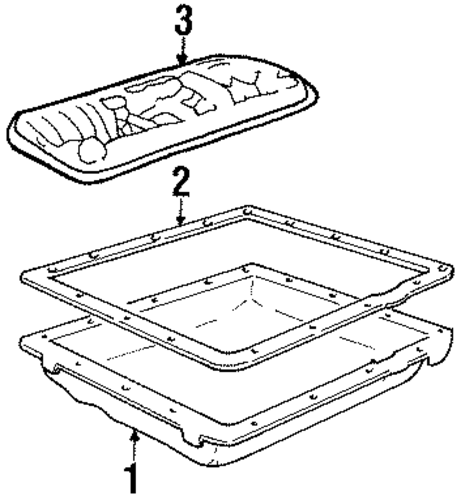 3
2
1