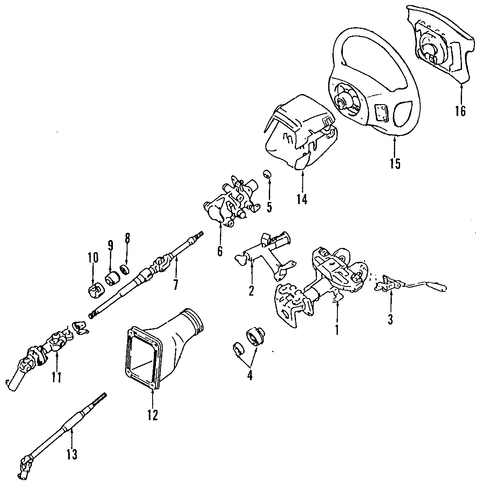 16
15
14
5
6
10
9
8
7
2
3
1
4
11
12
13