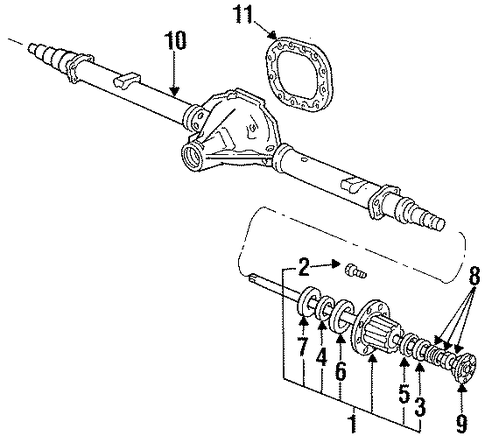 11
10
2
8
7
4
6
5
3
1
9