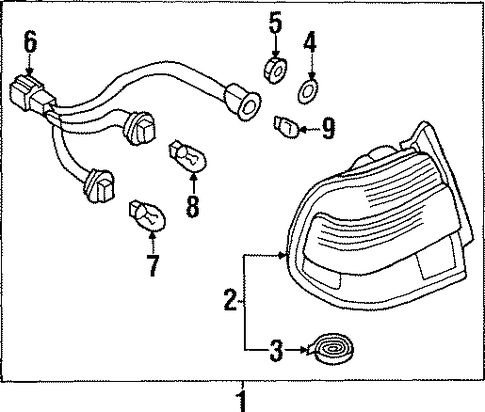 6
5
4
9
8
7
2
3
1