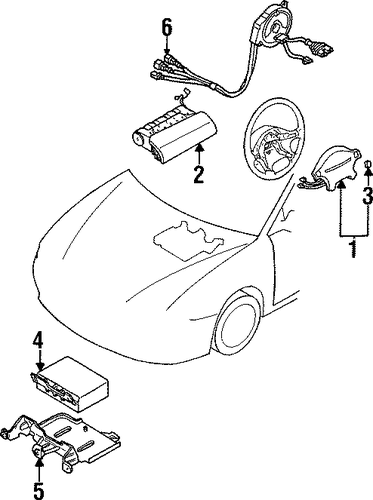 6
2
3
1
4
5