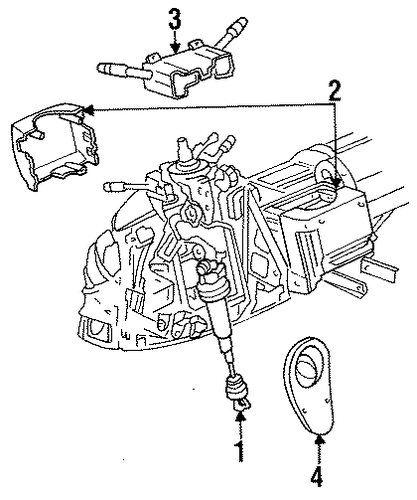 3
2
1
4