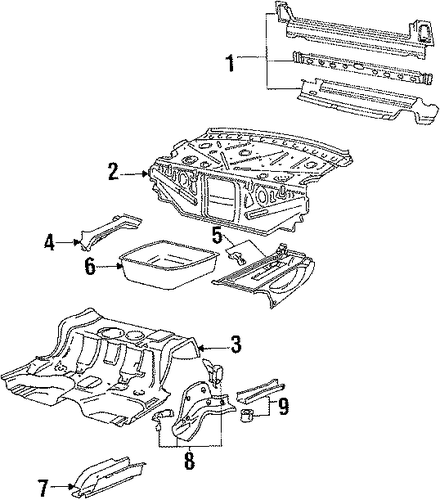 1
2
4
5
6
3
9
8
7